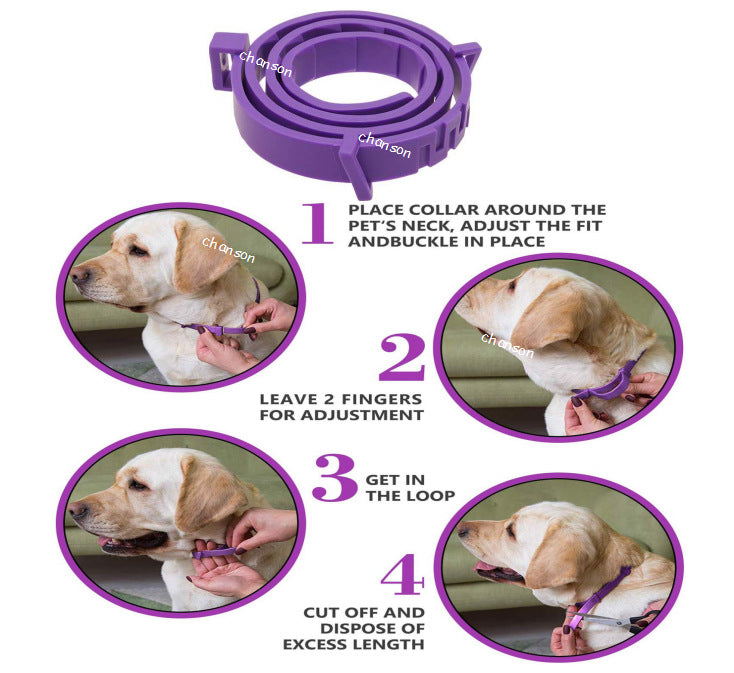 chanson

chanson

1 PLACE COLLAR AROUND THE PET'S NECK, ADJUST THE FIT ANDBUCKLE IN PLACE

chanson

chanson

2 LEAVE 2 FINGERS FOR ADJUSTMENT

3 GET IN THE LOOP

4 CUT OFF AND DISPOSE OF EXCESS LENGTH